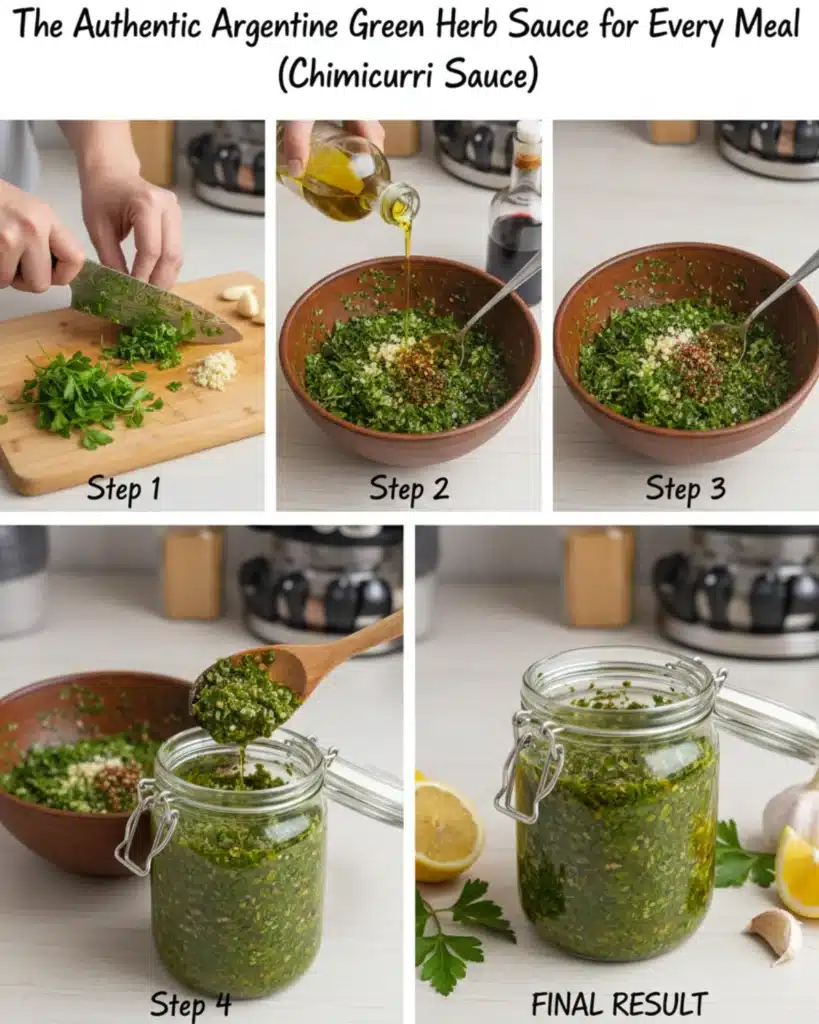 The Authentic Argentine Green Herb Sauce for Every Meal (Chimicurri Sauce)

Step 1

Step 2

Step 3

Step 4

FINAL RESULT