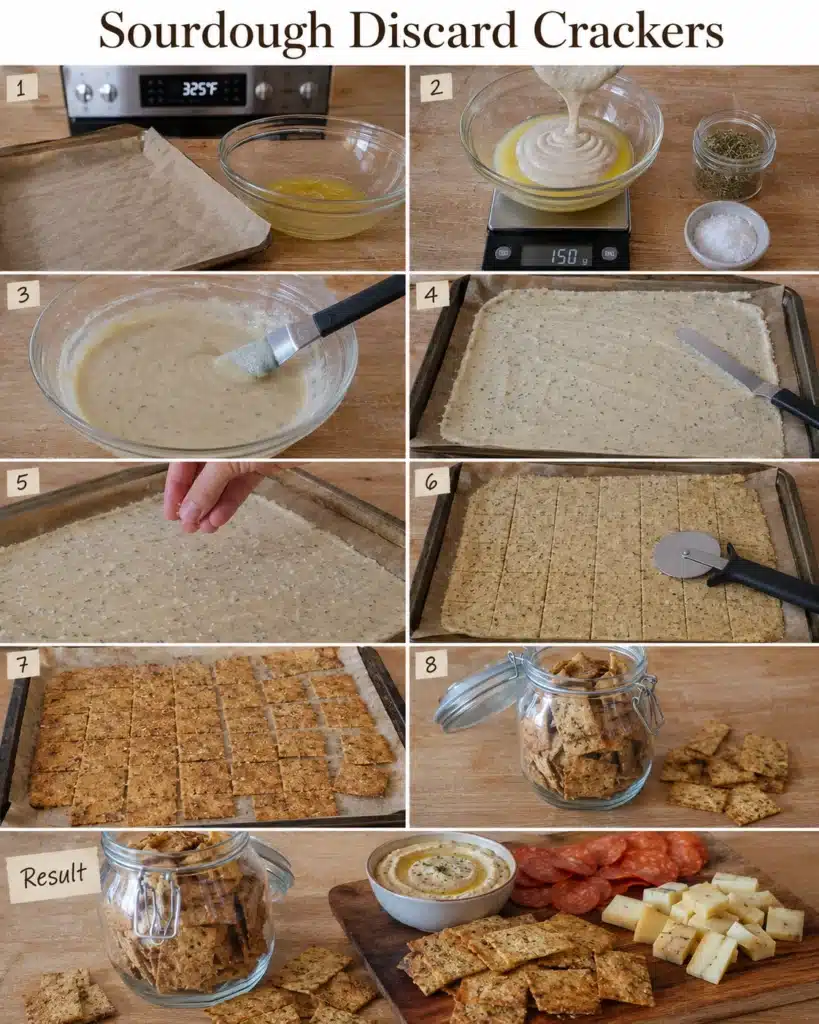 Sourdough Discard Crackers

1

325°F

2

150 g

3

4

5

6

7

8

Result