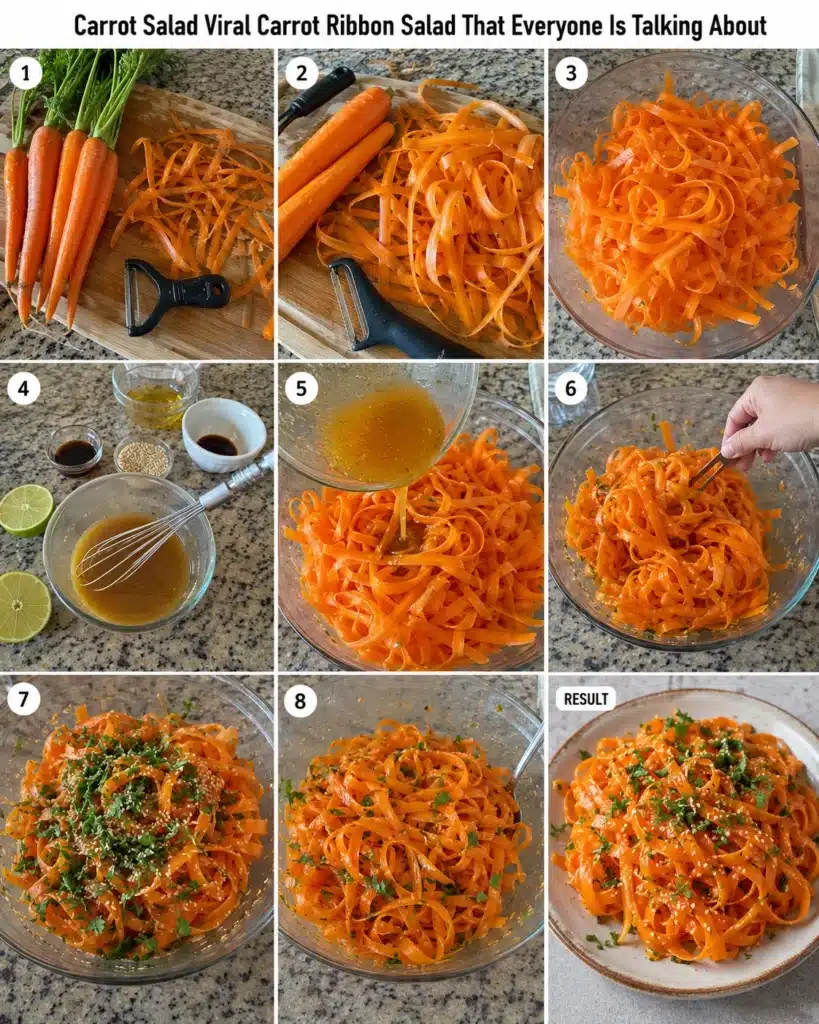 Carrot Salad Viral Carrot Ribbon Salad That Everyone Is Talking About

1

2

3

4

5

6

7

8

RESULT